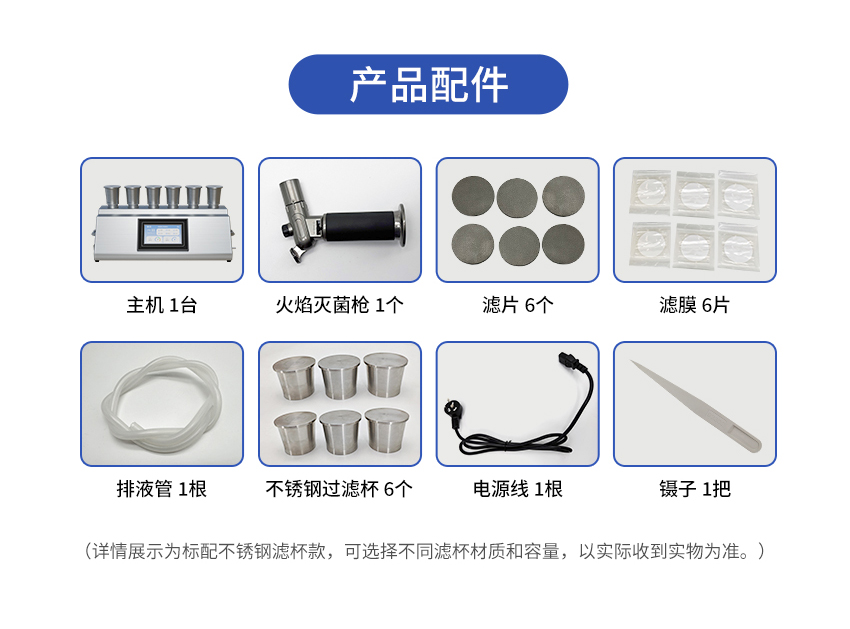 产品配件

主机 1台

火焰灭菌枪 1个

滤片 6个

滤膜 6片

排液管 1根

不锈钢过滤杯 6个

电源线 1根

镊子 1把

（详情展示为标配不锈钢滤杯款，可选择不同滤杯材质和容量，以实际收到实物为准。）