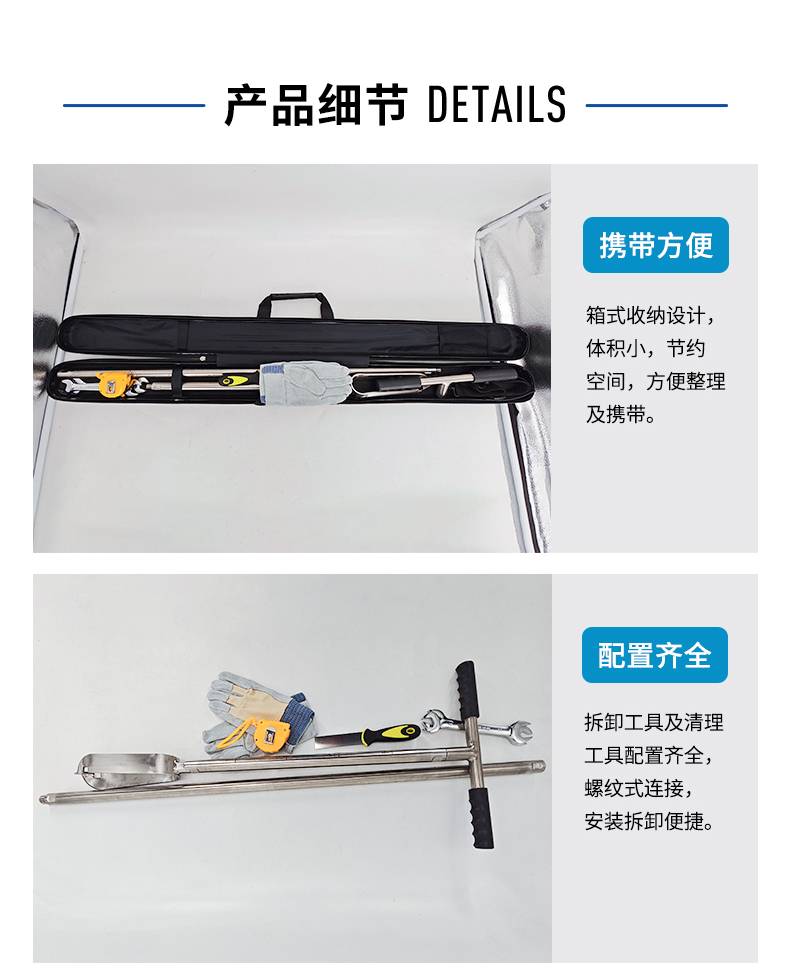 产品细节 DETAILS

携带方便

箱式收纳设计，体积小，节约空间，方便整理及携带。

配置齐全

拆卸工具及清理工具配置齐全，螺纹式连接，安装拆卸便捷。