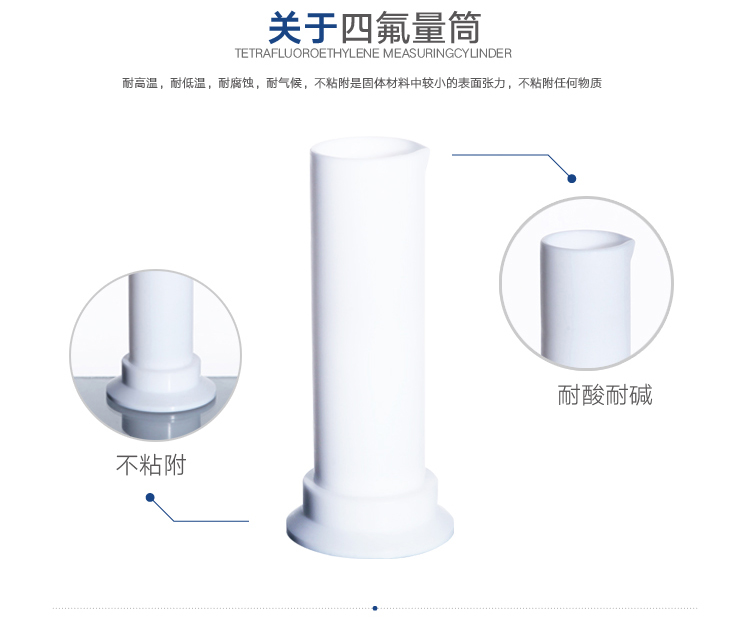 关于四氟量筒
TETRAFLUOROETHYLENE MEASURINGCYLINDER

耐高温，耐低温，耐腐蚀，耐气候，不粘附是固体材料中较小的表面张力，不粘附任何物质

耐酸耐碱

不粘附